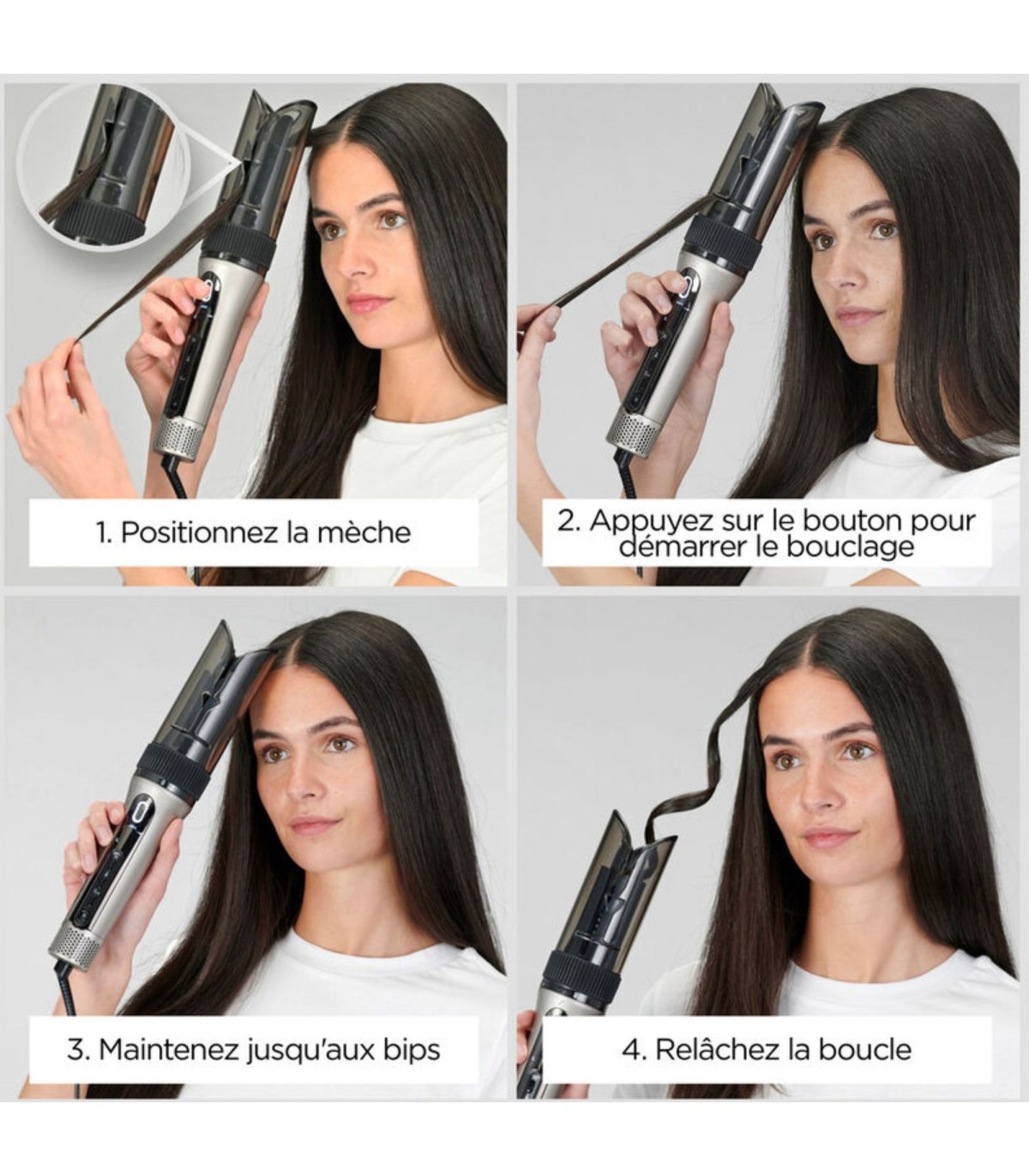 1. Positionnez la mèche

2. Appuyez sur le bouton pour démarrer le bouclage

3. Maintenez jusqu'aux bips

4. Relâchez la boucle